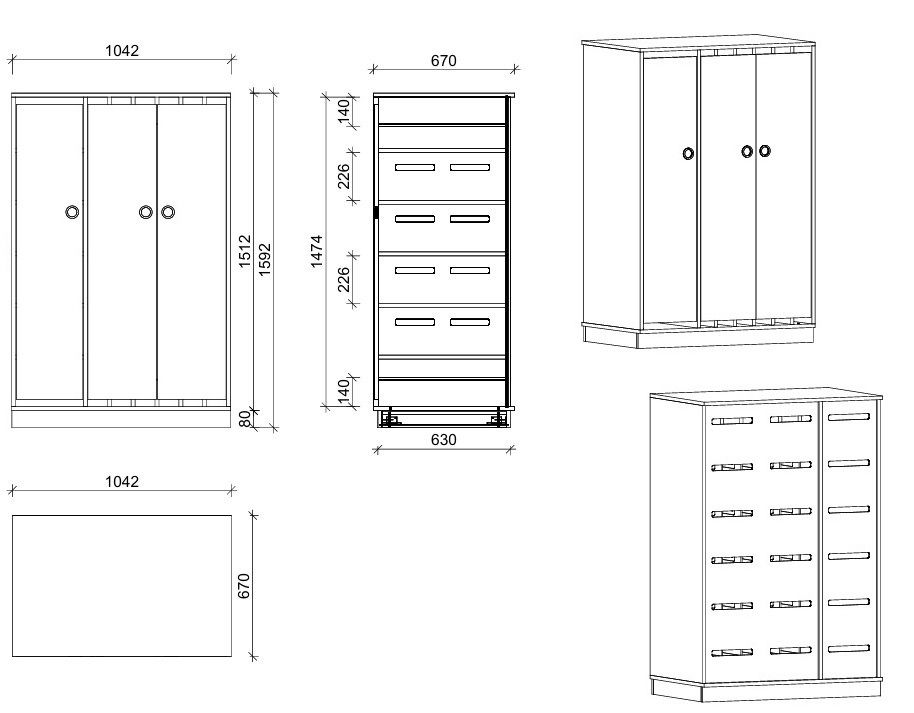 1042

1512
1592
80

670

140
226
1474
226
140

630

1042

670