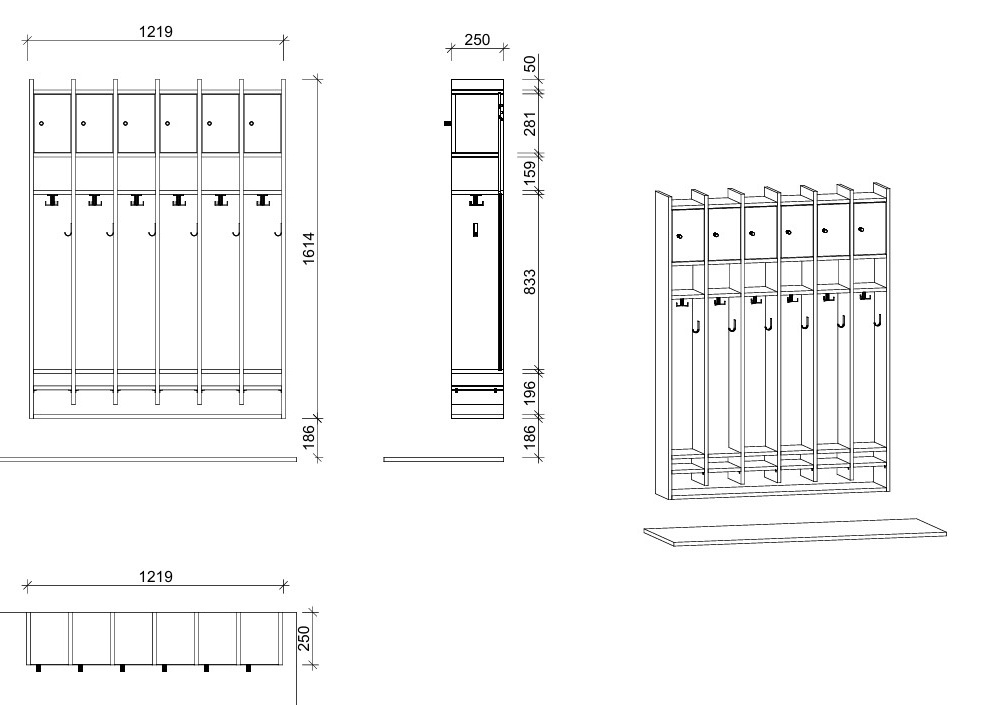 1219

1614

186

250

50

281

159

833

196

186

1219

250