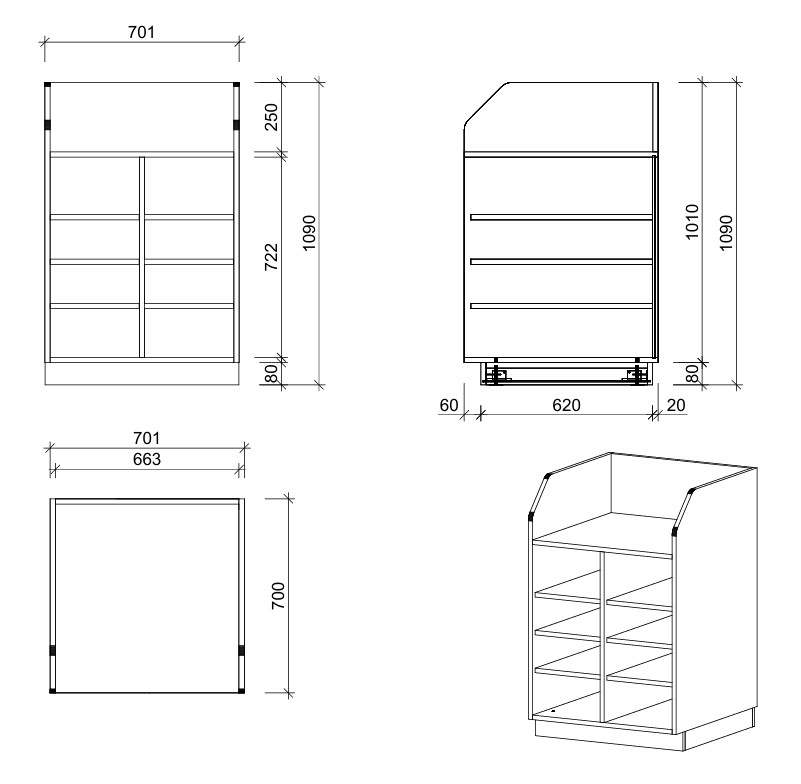 701

250

722

1090

80

1010

1090

80

60

620

20

701

663

700