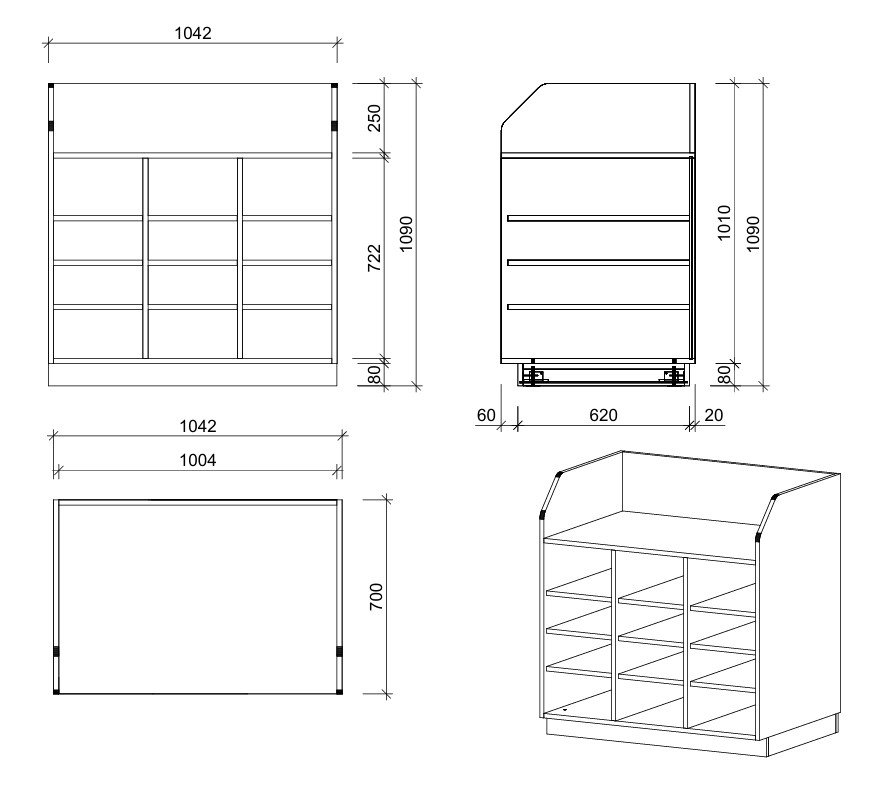 1042
250
722
1090
80
1010
1090
80
60
620
20
1042
1004
700