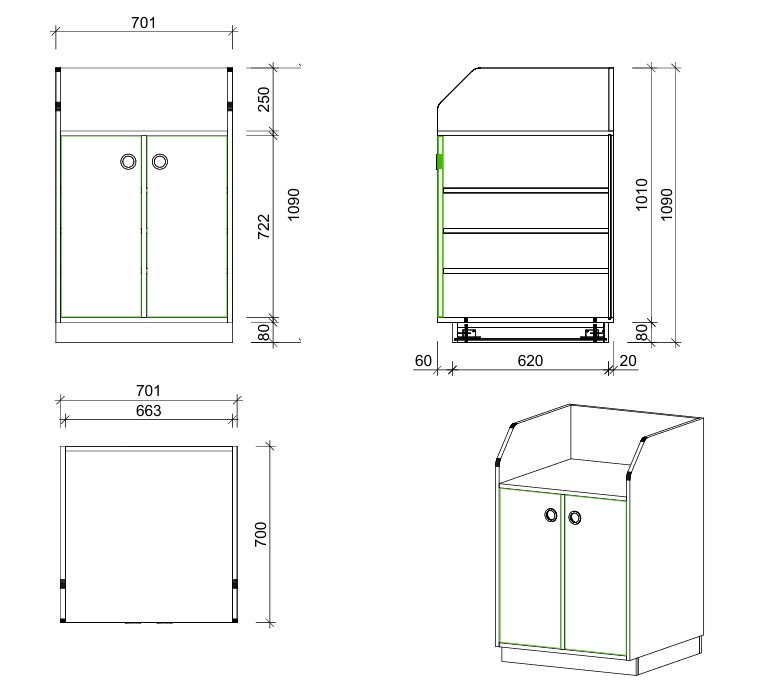 701

250
722
1090
80

1010
1090
80

60
620
20

701
663

700